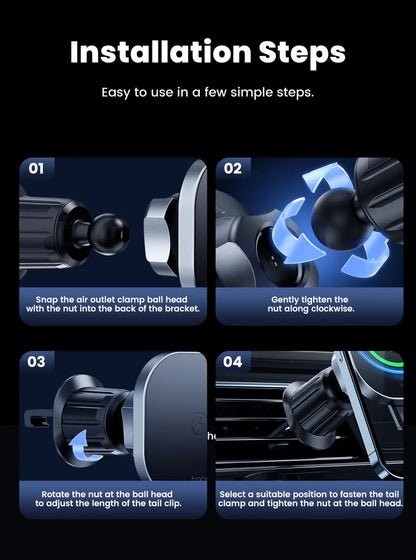 Installation Steps

Easy to use in a few simple steps.

01

Snap the air outlet clamp ball head with the nut into the back of the bracket.

02

Gently tighten the nut along clockwise.

03

Rotate the nut at the ball head to adjust the length of the tail clip.

04

Select a suitable position to fasten the tail clamp and tighten the nut at the ball head.