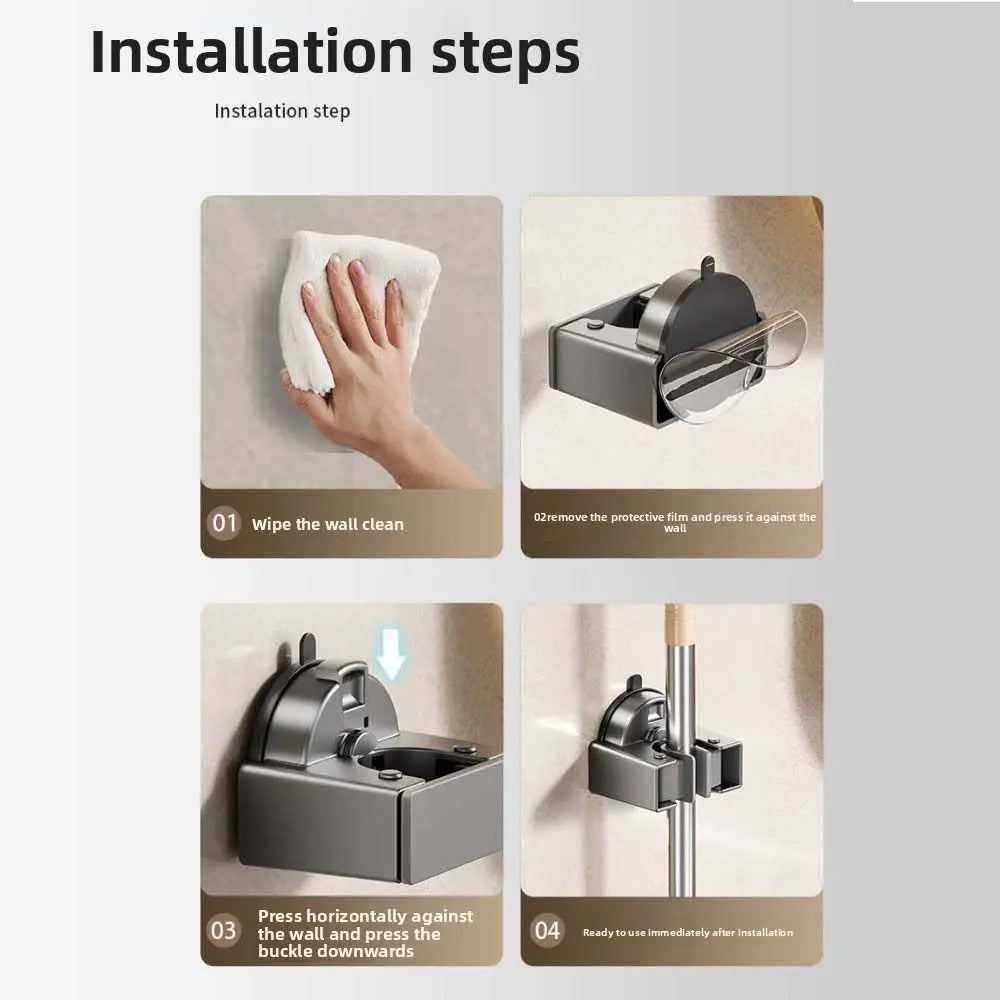 Installation steps

Instalation step

01 Wipe the wall clean

02remove the protective film and press it against the wall

03 Press horizontally against the wall and press the buckle downwards

04 Ready to use immediately after installation